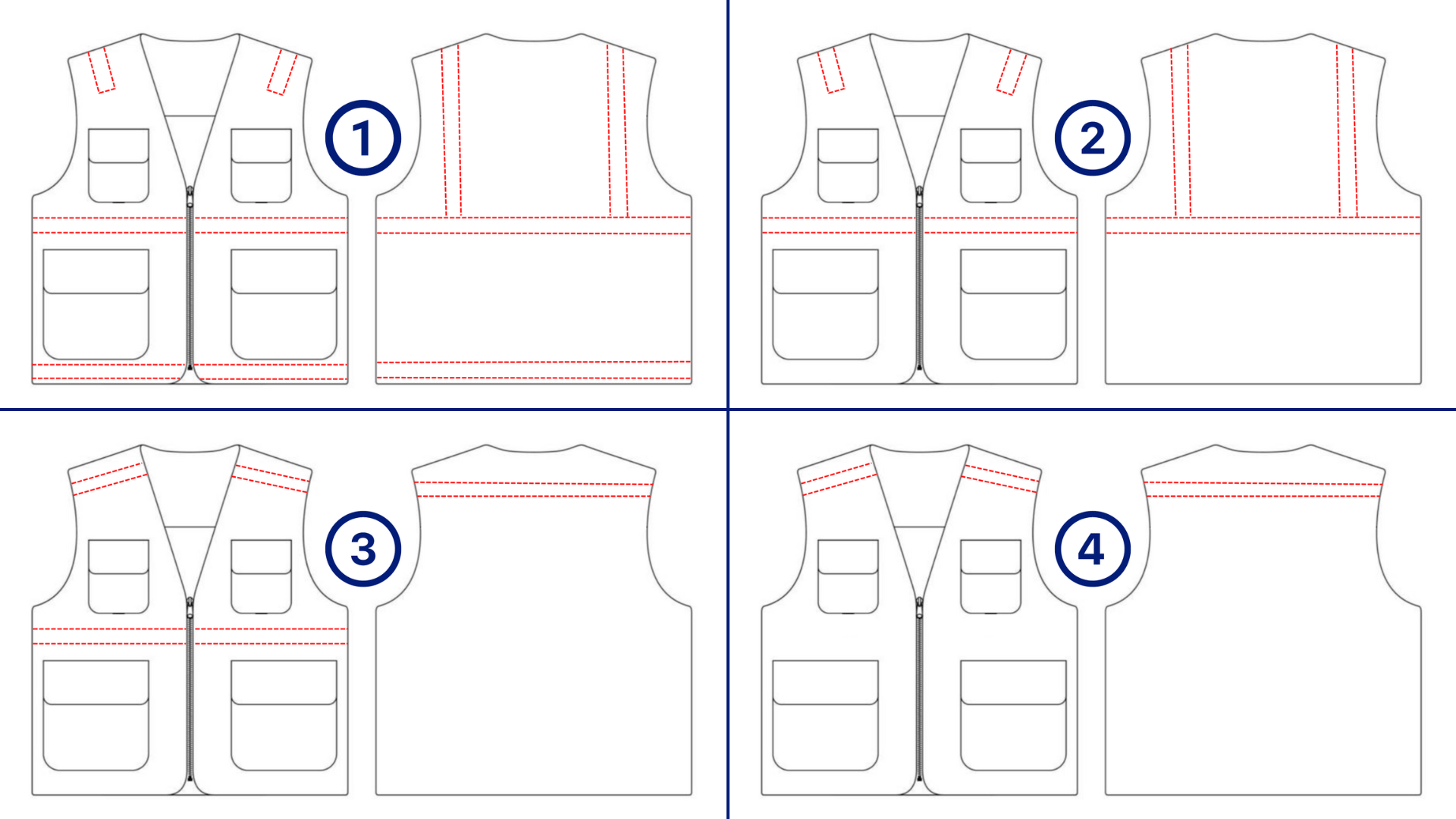 1

2

3

4